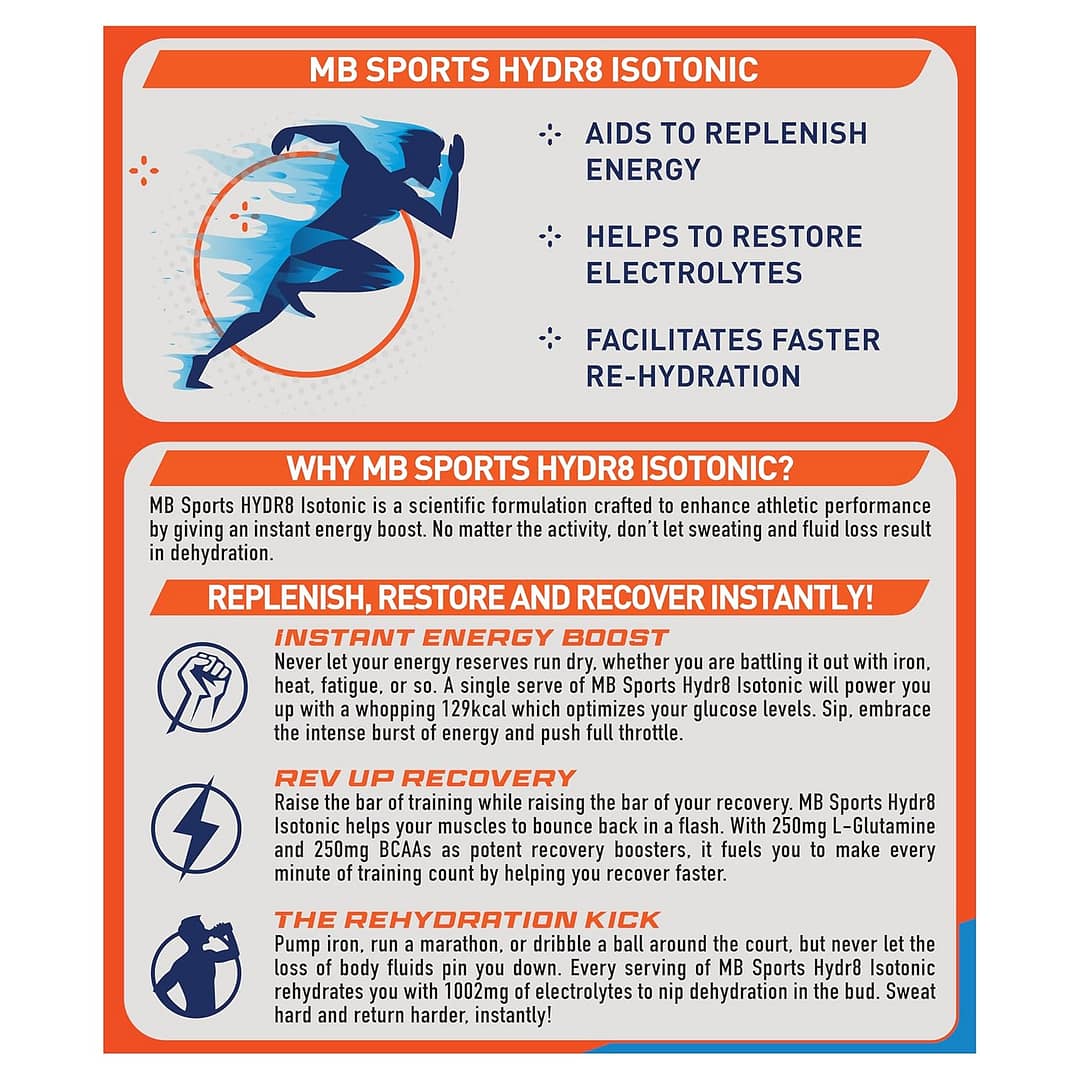 MB SPORTS HYDR8 ISOTONIC

AIDS TO REPLENISH ENERGY

HELPS TO RESTORE ELECTROLYTES

FACILITATES FASTER RE-HYDRATION

WHY MB SPORTS HYDR8 ISOTONIC?

MB Sports HYDR8 Isotonic is a scientific formulation crafted to enhance athletic performance by giving an instant energy boost. No matter the activity, don't let sweating and fluid loss result in dehydration.

REPLENISH, RESTORE AND RECOVER INSTANTLY!

INSTANT ENERGY BOOST

Never let your energy reserves run dry, whether you are battling it out with iron, heat, fatigue, or so. A single serve of MB Sports Hydr8 Isotonic will power you up with a whopping 129kcal which optimizes your glucose levels. Sip, embrace the intense burst of energy and push full throttle.

REV UP RECOVERY

Raise the bar of training while raising the bar of your recovery. MB Sports Hydr8 Isotonic helps your muscles to bounce back in a flash. With 250mg L-Glutamine and 250mg BCAAs as potent recovery boosters, it fuels you to make every minute of training count by helping you recover faster.

THE REHYDRATION KICK

Pump iron, run a marathon, or dribble a ball around the court, but never let the loss of body fluids pin you down. Every serving of MB Sports Hydr8 Isotonic rehydrates you with 1002mg of electrolytes to nip dehydration in the bud. Sweat hard and return harder, instantly!